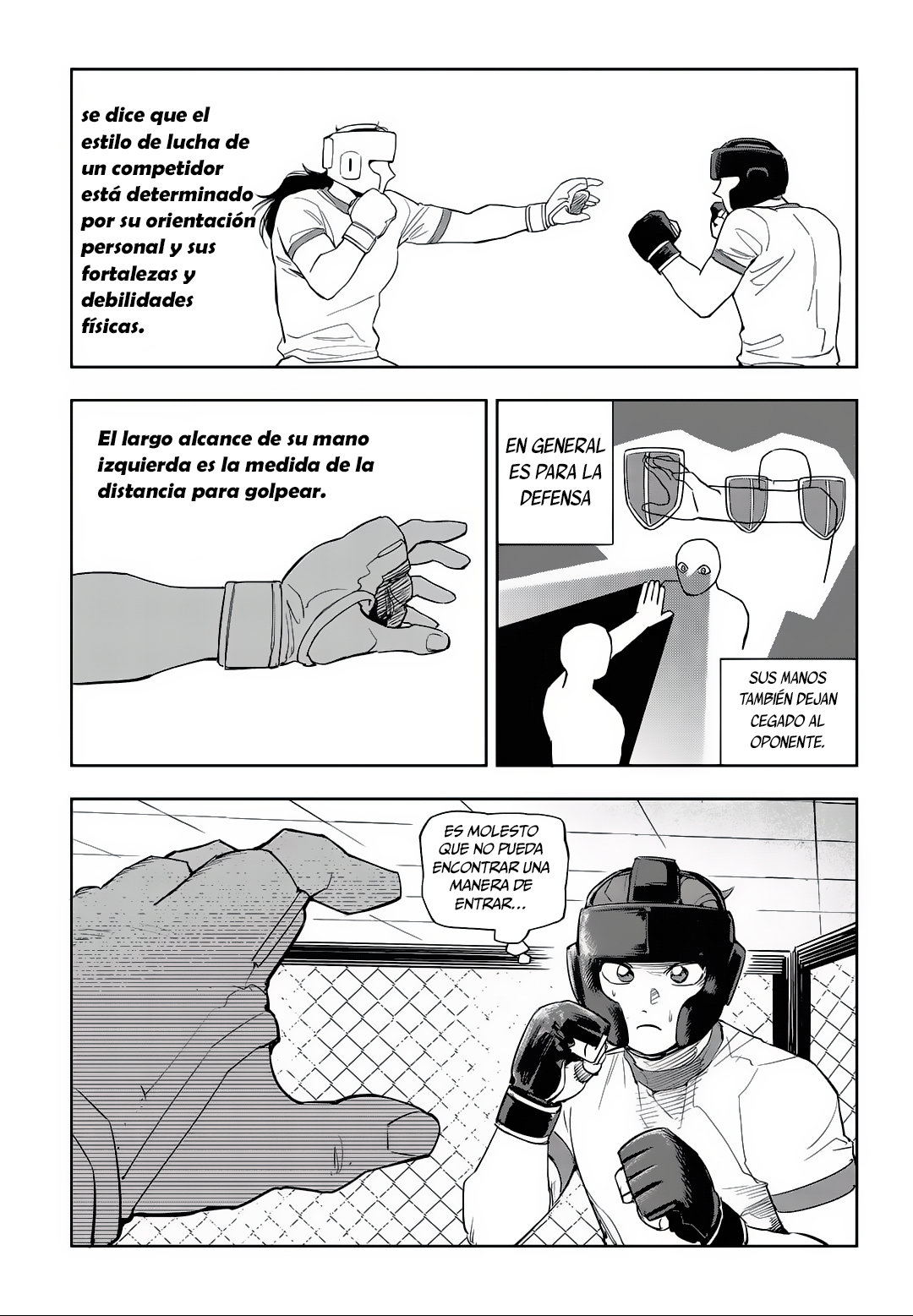 se dice que el estilo de lucha de un competidor está determinado por su orientación personal y sus fortalezas y debilidades físicas.

El largo alcance de su mano izquierda es la medida de la distancia para golpear.

EN GENERAL ES PARA LA DEFENSA

SUS MANOS TAMBIÉN DEJAN CEGADO AL OPONENTE.

ES MOLESTO QUE NO PUEDA ENCONTRAR UNA MANERA DE ENTRAR...